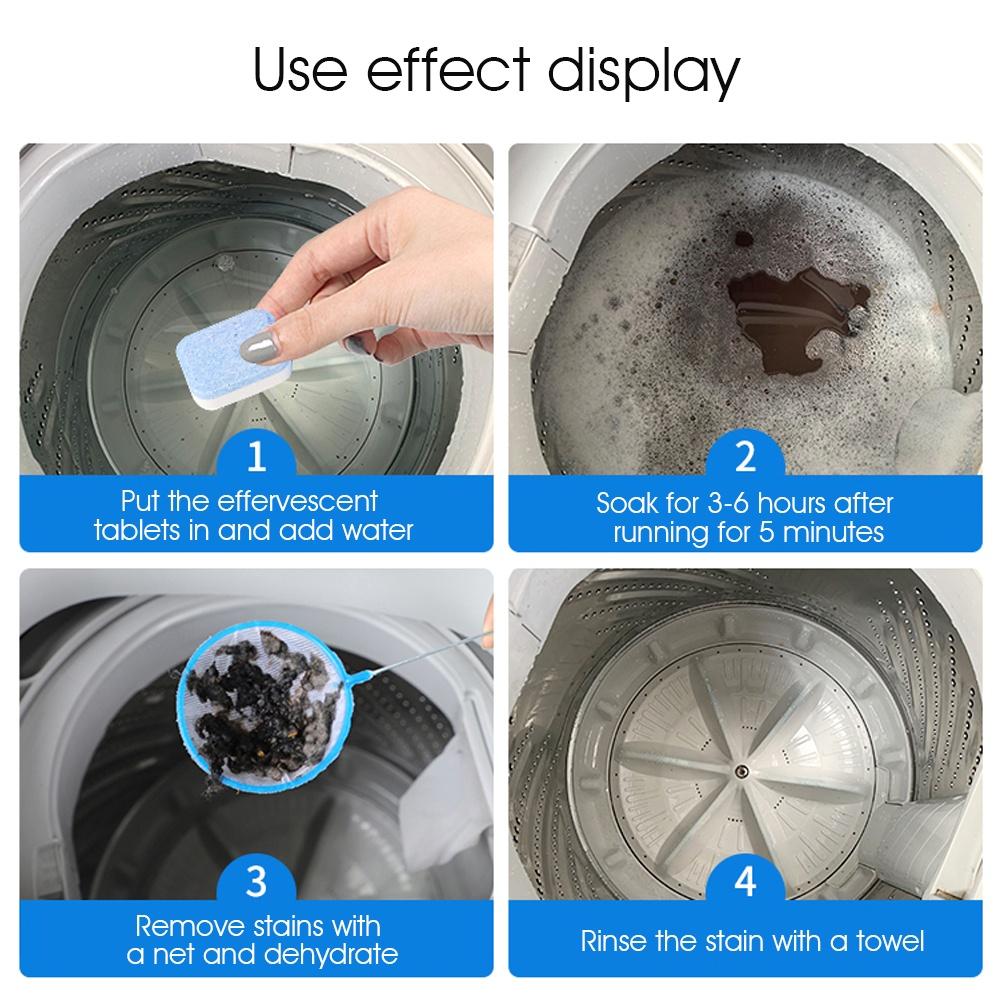 Use effect display

1
Put the effervescent tablets in and add water

2
Soak for 3-6 hours after running for 5 minutes

3
Remove stains with a net and dehydrate

4
Rinse the stain with a towel