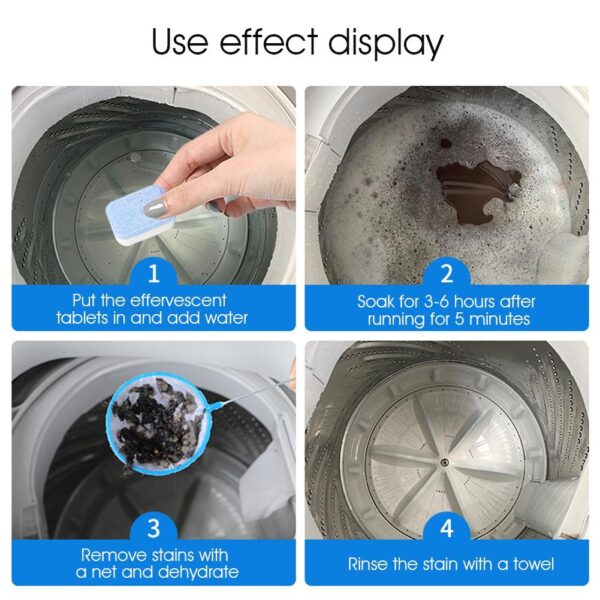 Use effect display

1
Put the effervescent tablets in and add water

2
Soak for 3-6 hours after running for 5 minutes

3
Remove stains with a net and dehydrate

4
Rinse the stain with a towel